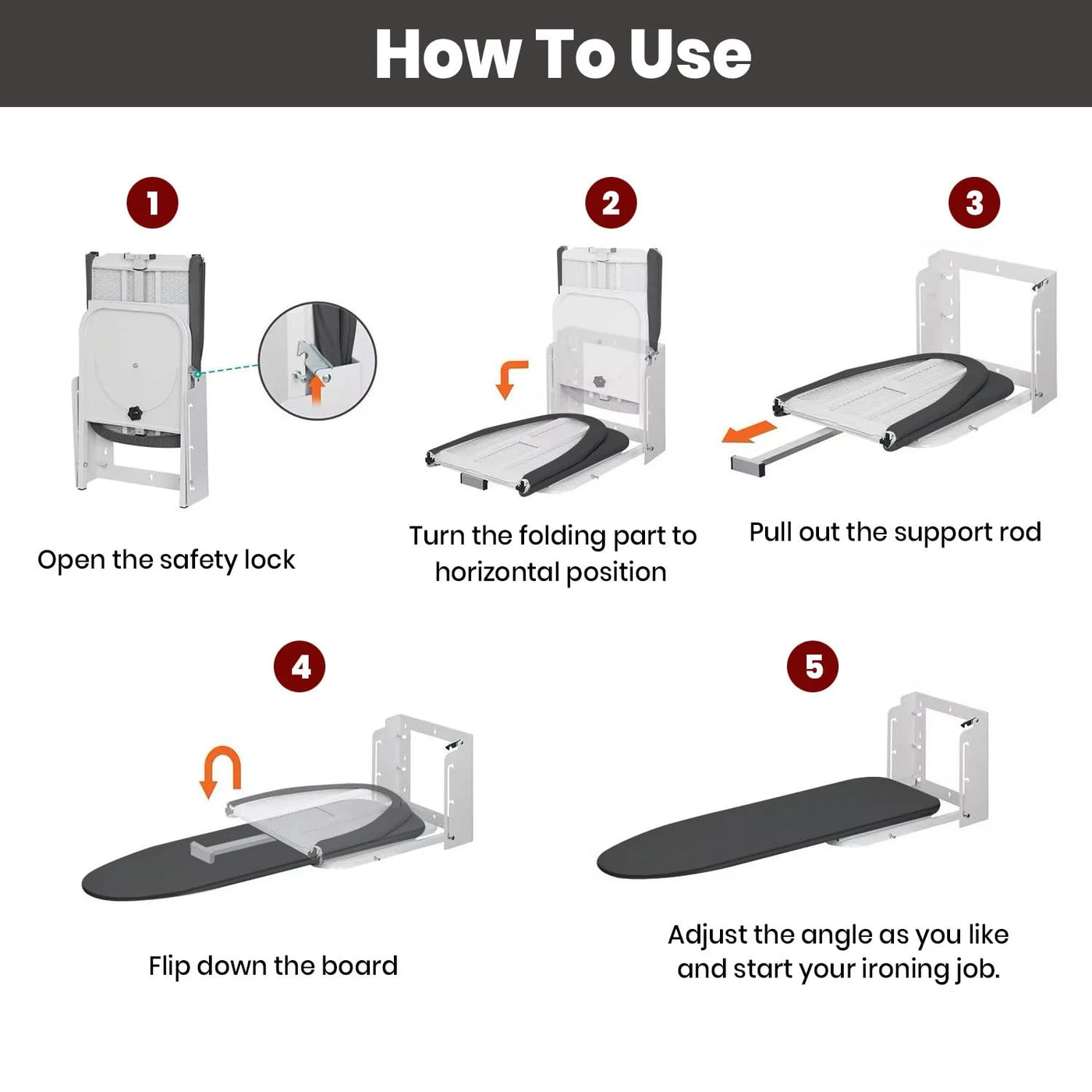 How To Use

1

Open the safety lock

2

Turn the folding part to horizontal position

3

Pull out the support rod

4

Flip down the board

5

Adjust the angle as you like and start your ironing job.